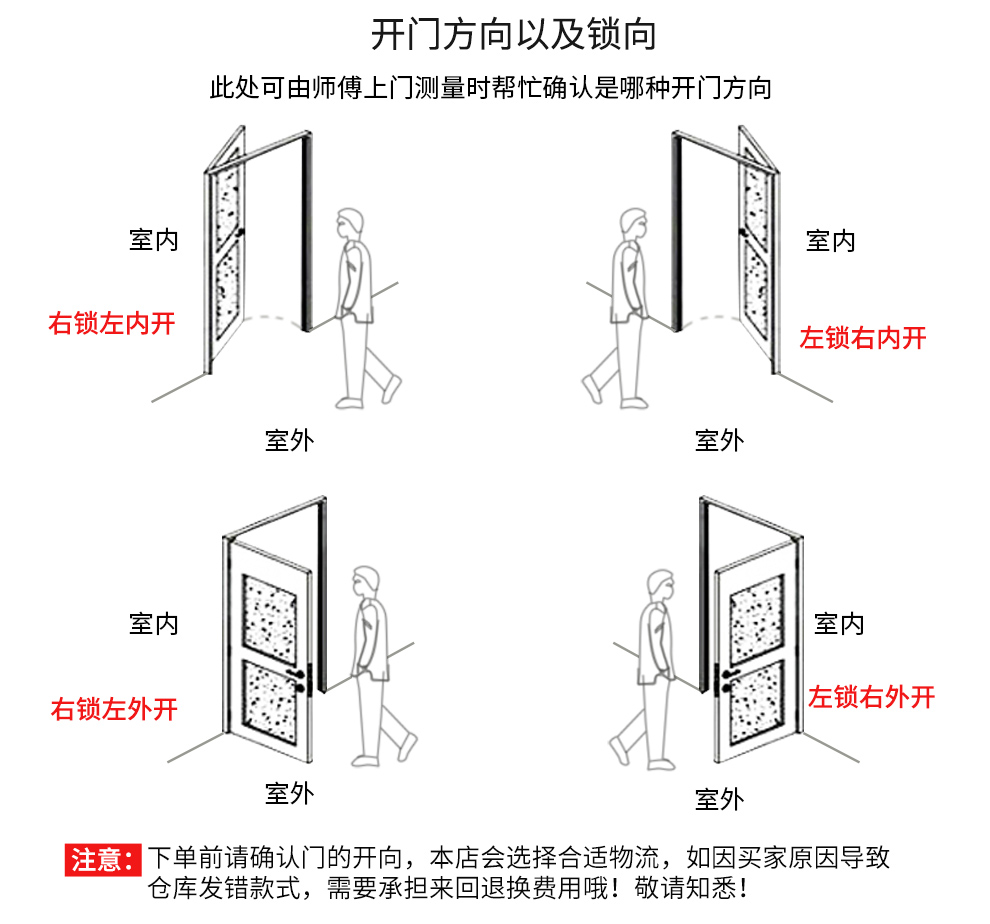 开门方向以及锁向

此处可由师傅上门测量时帮忙确认是哪种开门方向

室内

右锁左内开

室外

室内

左锁右内开

室外

室内

右锁左外开

室外

室内

左锁右外开

室外

注意：下单前请确认门的开向，本店会选择合适物流，如因买家原因导致仓库发错款式，需要承担来回退换费用哦！敬请知悉！